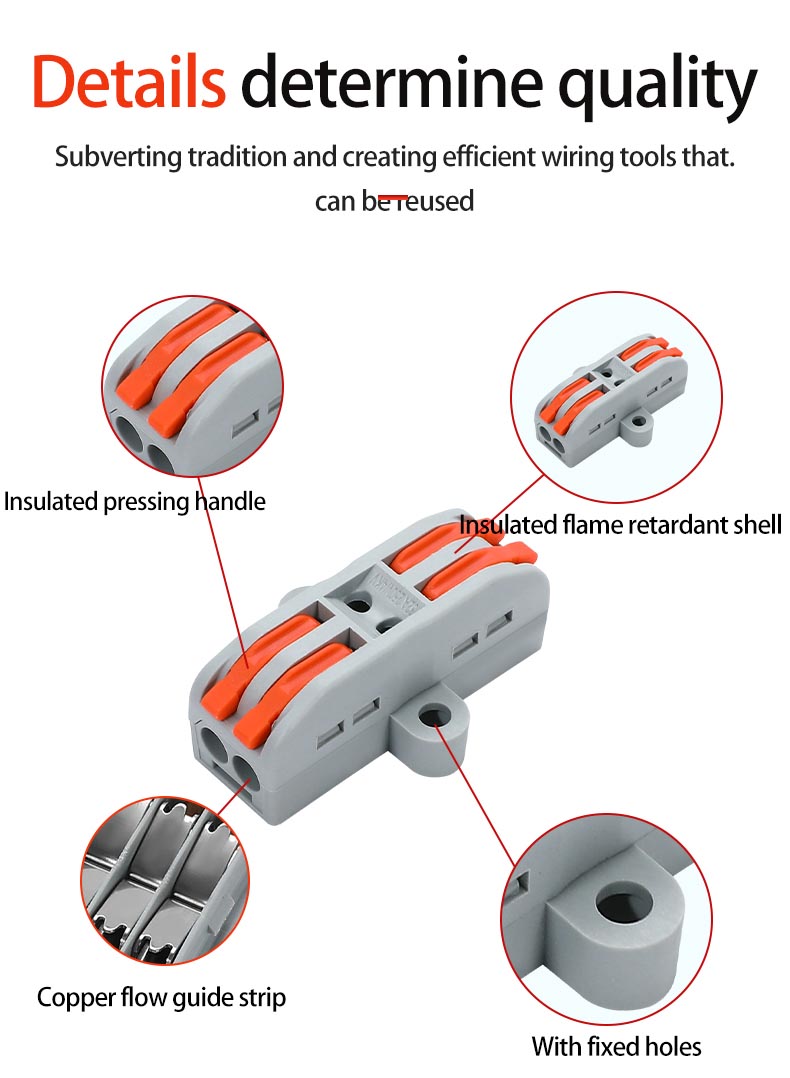 Details determine quality

Subverting tradition and creating efficient wiring tools that. can be reused

Insulated pressing handle

Insulated flame retardant shell

Copper flow guide strip

With fixed holes